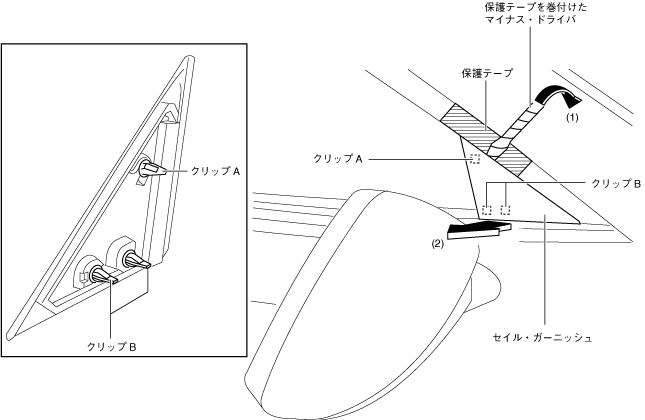 保護テープを巻付けた
マイナス・ドライバ

保護テープ

(1)

クリップ A

クリップ B

(2)

セイル・ガーニッシュ

クリップ A

クリップ B