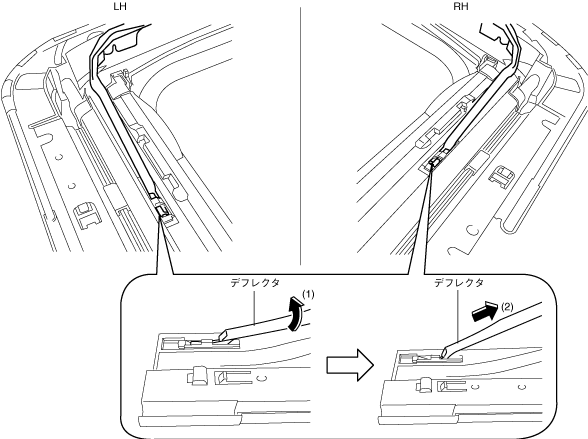 LH

RH

デフレクタ

(1)

デフレクタ

(2)