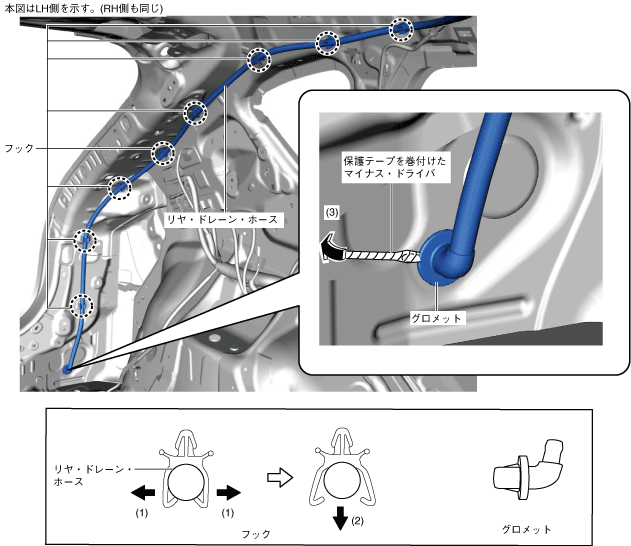 本図はLH側を示す。(RH側も同じ)

フック

リヤ・ドレーン・ホース

保護テープを巻付けたマイナス・ドライバ

(3)

グロメット

リヤ・ドレーン・ホース

(1)

(1)

(2)

フック

グロメット