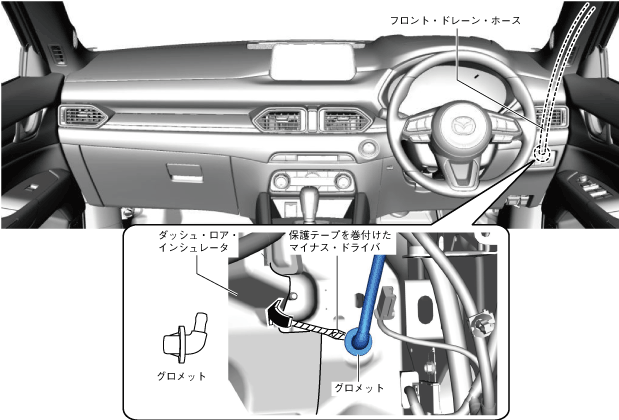 フロント・ドレーン・ホース

ダッシュ・ロア・インシュレータ

保護テープを巻付けたマイナス・ドライバ

グロメット

グロメット