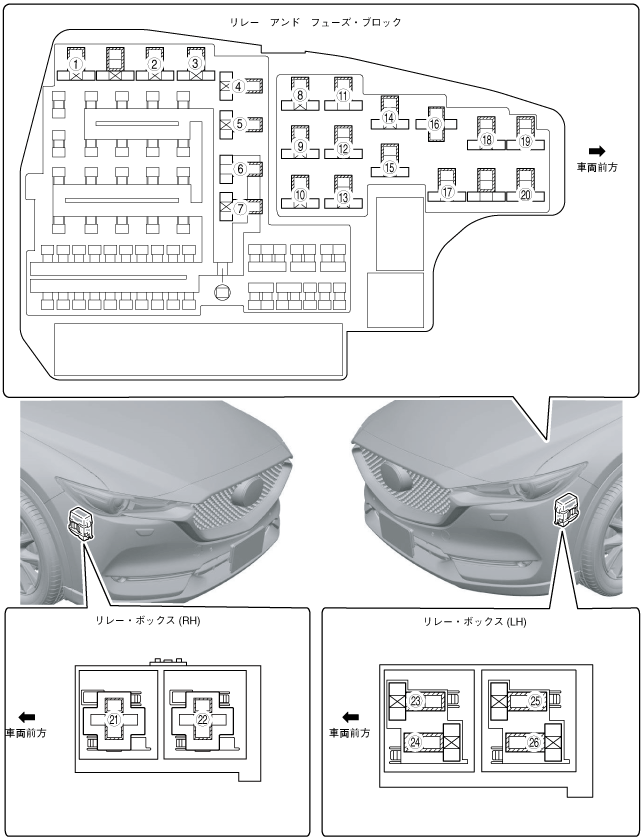 リレー　アンド　フューズ・ブロック

1 2 3 4 5 6 7 8 9 10 11 12 13 14 15 16 17 18 19 20

車両前方

リレー・ボックス (RH)

21 22

車両前方

リレー・ボックス (LH)

23 24 25 26

車両前方