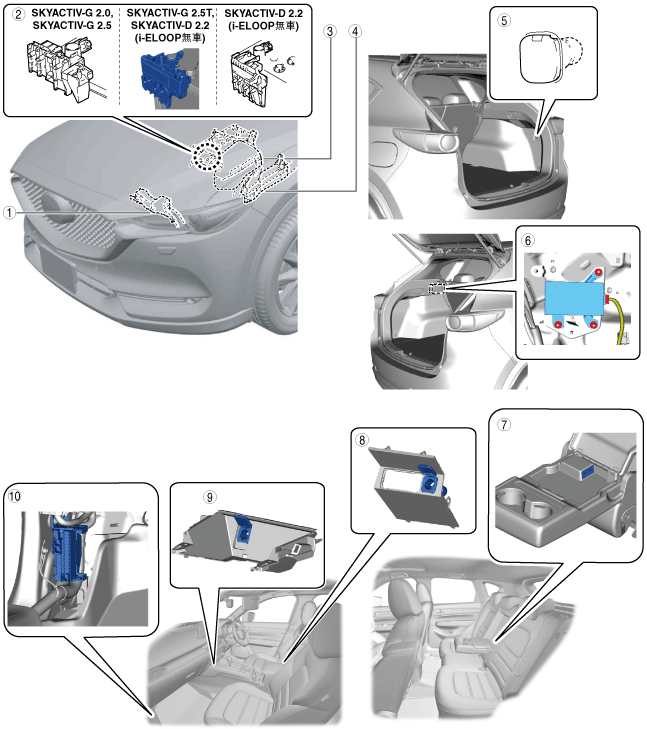 ② SKYACTIV-G 2.0, SKYACTIV-G 2.5

SKYACTIV-G 2.5T, SKYACTIV-D 2.2 (i-ELOOP無車)

SKYACTIV-D 2.2 (i-ELOOP無車)

③

④

①

⑤

⑥

⑦

⑧

⑨

⑩