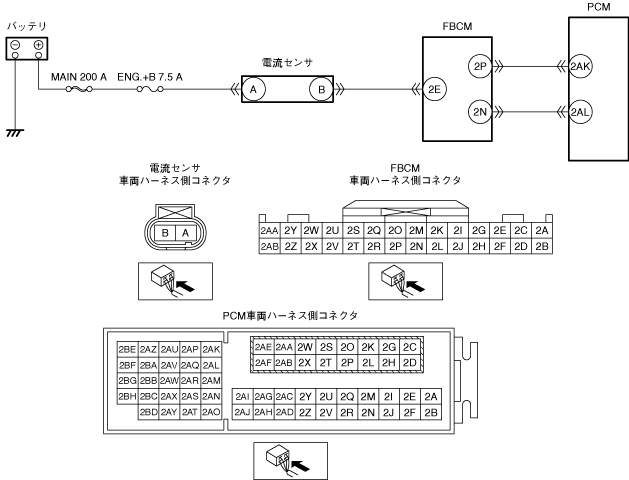 バッテリ

MAIN 200 A ENG.+B 7.5 A

電流センサ

A B

FBCM

2E

2P

2N

PCM

2AK

2AL

電流センサ
車両ハーネス側コネクタ

B A

FBCM
車両ハーネス側コネクタ

| 2AA | 2Y | 2W | 2U | 2S | 2Q | 2O | 2M | 2K | 2I | 2G | 2E | 2C | 2A |
|---|---|---|---|---|---|---|---|---|---|---|---|---|---|
| 2AB | 2Z | 2X | 2V | 2T | 2R | 2P | 2N | 2L | 2J | 2H | 2F | 2D | 2B |

PCM車両ハーネス側コネクタ

| 2BE | 2AZ | 2AU | 2AP | 2AK |
|---|---|---|---|---|
| 2BF | 2BA | 2AV | 2AQ | 2AL |
| 2BG | 2BB | 2AW | 2AR | 2AM |
| 2BH | 2BC | 2AX | 2AS | 2AN |
| | 2BD | 2AY | 2AT | 2AO |

| 2AE | 2AA | 2W | 2S | 2O | 2K | 2G | 2C |
|---|---|---|---|---|---|---|---|
| 2AF | 2AB | 2X | 2T | 2P | 2L | 2H | 2D |

| 2AI | 2AG | 2AC | 2Y | 2U | 2Q | 2M | 2I | 2E | 2A |
|---|---|---|---|---|---|---|---|---|---|
| 2AJ | 2AH | 2AD | 2Z | 2V | 2R | 2N | 2J | 2F | 2B |