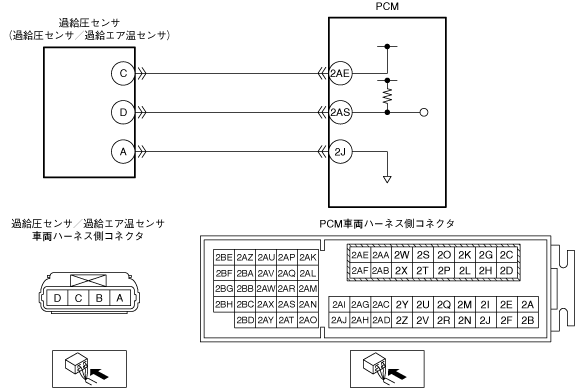 過給圧センサ
（過給圧センサ／過給エア温センサ）

PCM

C
D
A

2AE
2AS
2J

過給圧センサ／過給エア温センサ
車両ハーネス側コネクタ

D C B A

PCM車両ハーネス側コネクタ

| 2BE | 2AZ | 2AU | 2AP | 2AK |
|---|---|---|---|---|
| 2BF | 2BA | 2AV | 2AQ | 2AL |
| 2BG | 2BB | 2AW | 2AR | 2AM |
| 2BH | 2BC | 2AX | 2AS | 2AN |
| | 2BD | 2AY | 2AT | 2AO |

| 2AE | 2AA | 2W | 2S | 2O | 2K | 2G | 2C |
|---|---|---|---|---|---|---|---|
| 2AF | 2AB | 2X | 2T | 2P | 2L | 2H | 2D |

| 2AI | 2AG | 2AC | 2Y | 2U | 2Q | 2M | 2I | 2E | 2A |
|---|---|---|---|---|---|---|---|---|---|
| 2AJ | 2AH | 2AD | 2Z | 2V | 2R | 2N | 2J | 2F | 2B |