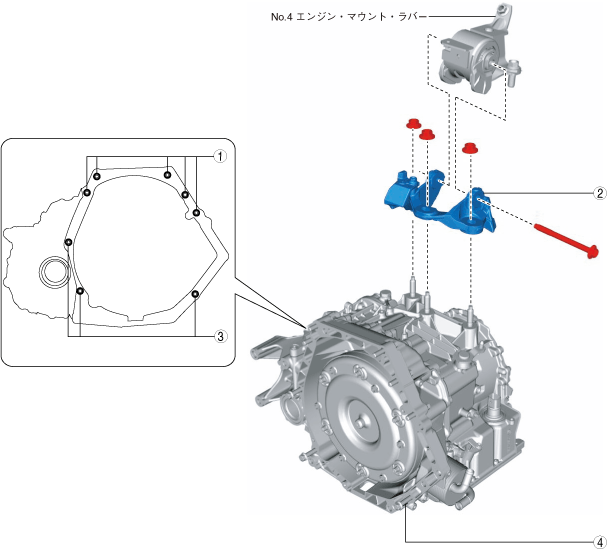 No.4 エンジン・マウント・ラバー

1

2

3

4