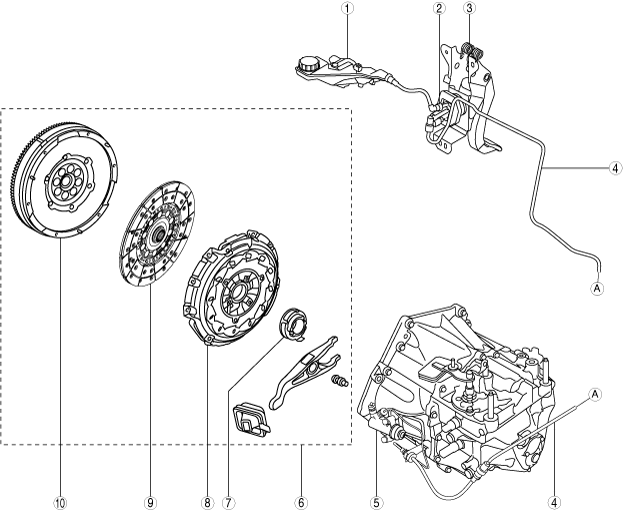 1
2
3
4
A
A
10
9
8
7
6
5
4