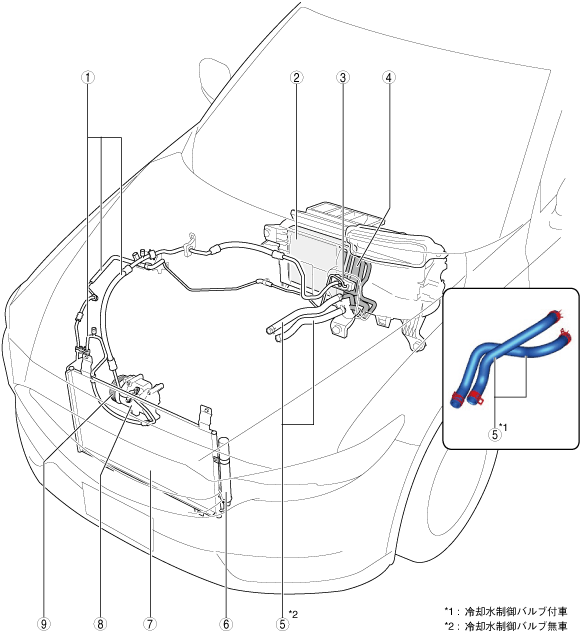 1
2
3
4
5 *1
9
8
7
6
5 *2

*1：冷却水制御バルブ付車
*2：冷却水制御バルブ無車