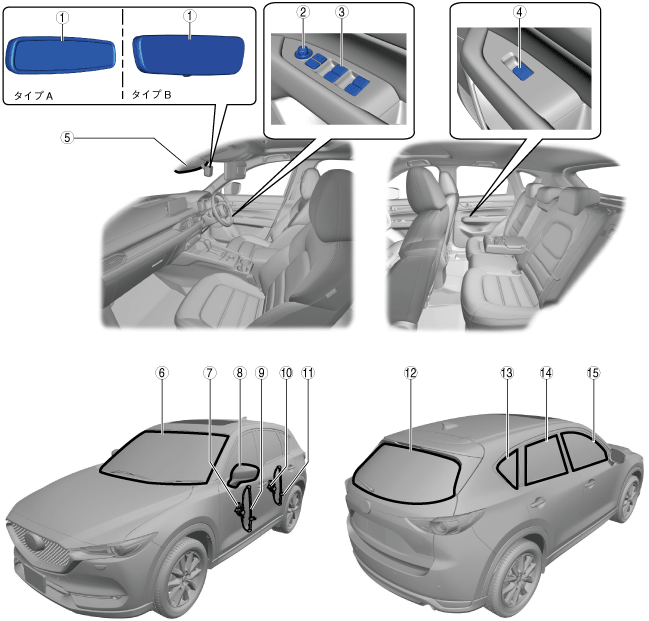 1
タイプ A
1
タイプ B
2
3
4
5
6
7
8
9
10
11
12
13
14
15