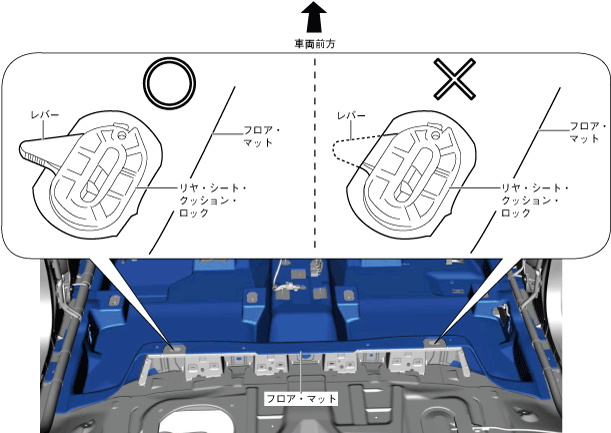 車両前方

レバー

フロア・マット

リヤ・シート・クッション・ロック

レバー

フロア・マット

リヤ・シート・クッション・ロック

フロア・マット