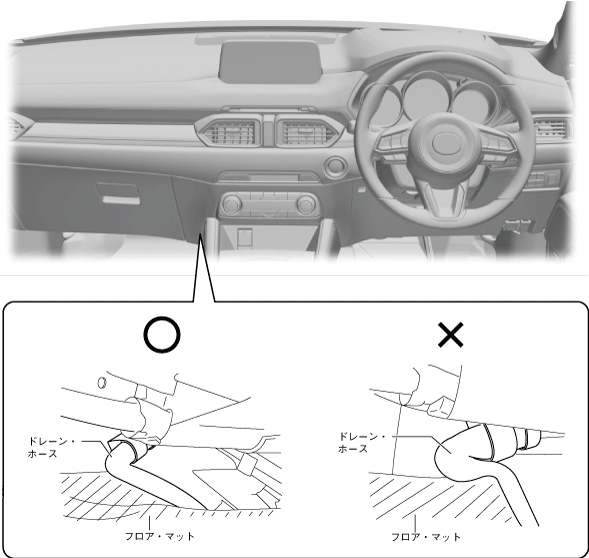 ○

ドレーン・ホース

フロア・マット

×

ドレーン・ホース

フロア・マット