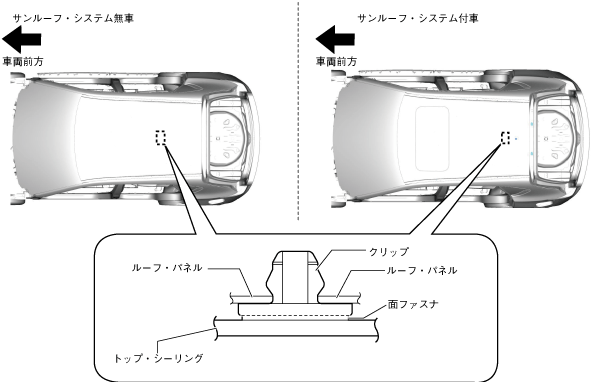 サンルーフ・システム無車

車両前方

サンルーフ・システム付車

車両前方

クリップ

ルーフ・パネル

ルーフ・パネル

面ファスナ

トップ・シーリング