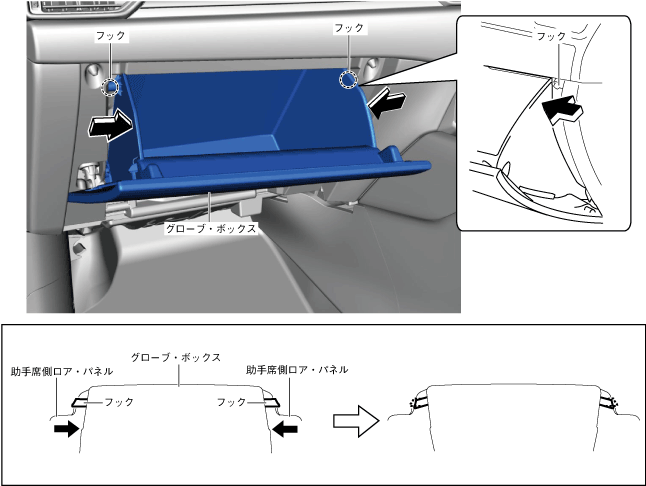 フック
フック
フック
グローブ・ボックス

グローブ・ボックス
助手席側ロア・パネル
助手席側ロア・パネル
フック
フック