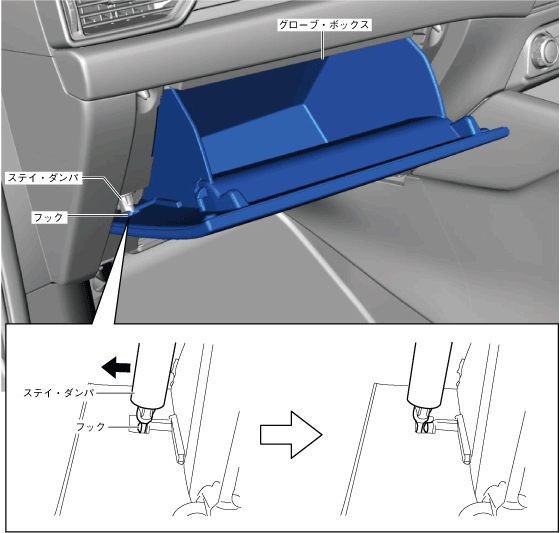 グローブ・ボックス

ステイ・ダンパ

フック

ステイ・ダンパ

フック