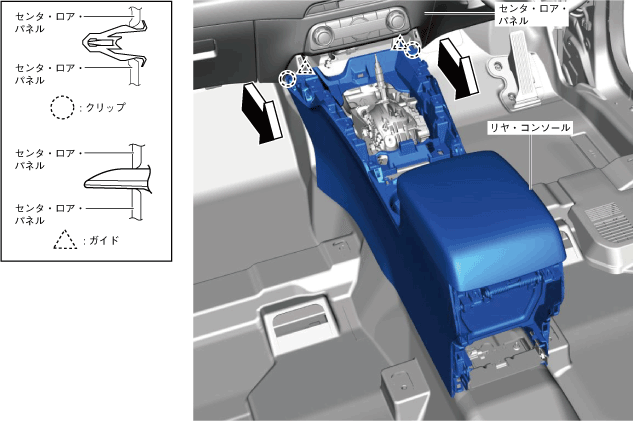 センタ・ロア・パネル

センタ・ロア・パネル

：クリップ

センタ・ロア・パネル

センタ・ロア・パネル

：ガイド

センタ・ロア・パネル

リヤ・コンソール