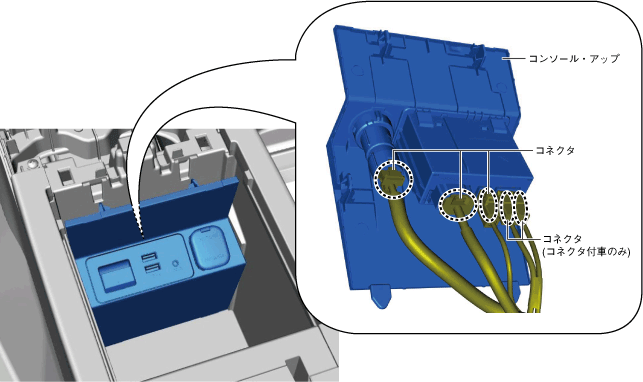 コンソール・アップ

コネクタ

コネクタ
(コネクタ付車のみ)