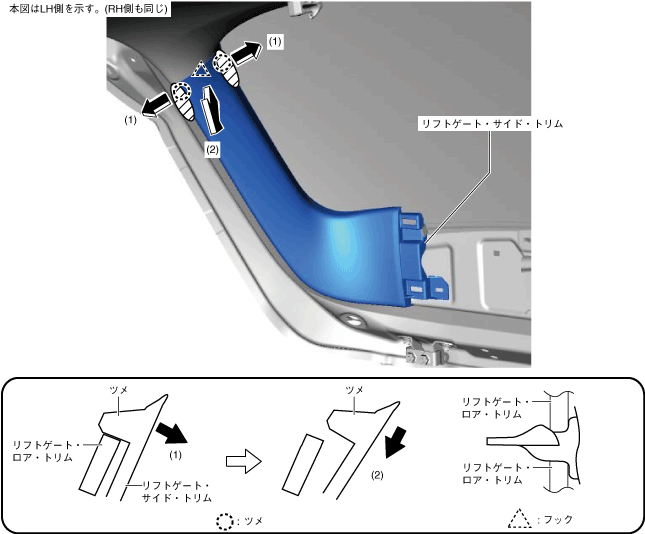 本図はLH側を示す。(RH側も同じ)

(1)

(1)

(2)

リフトゲート・サイド・トリム

ツメ

リフトゲート・ロア・トリム

(1)

リフトゲート・サイド・トリム

ツメ

(2)

リフトゲート・ロア・トリム

リフトゲート・ロア・トリム

: ツメ

: フック