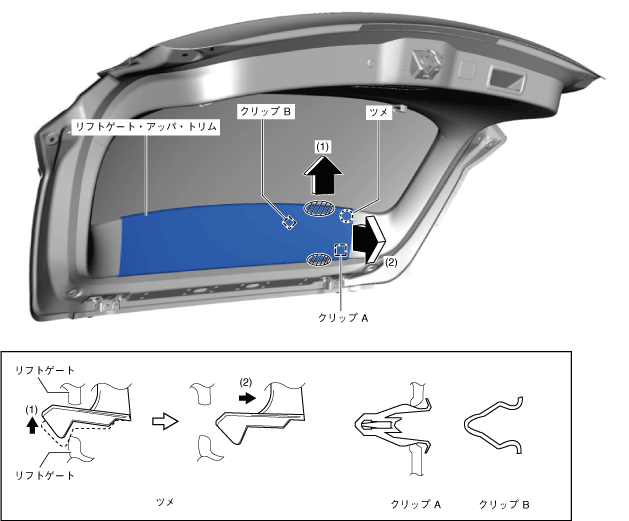 リフトゲート・アッパ・トリム

クリップ B

ツメ

(1)

(2)

クリップ A

リフトゲート

(1)

リフトゲート

(2)

ツメ

クリップ A

クリップ B