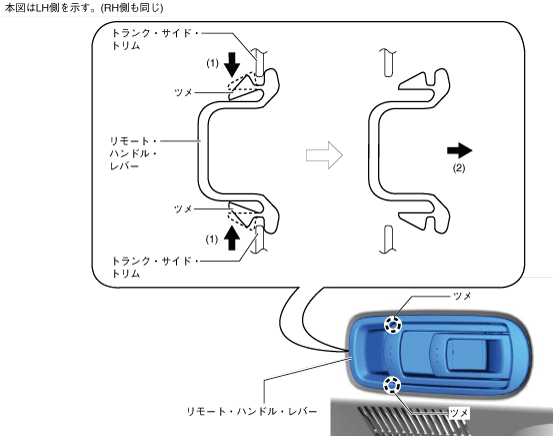 本図はLH側を示す。(RH側も同じ)

トランク・サイド・トリム

(1)

ツメ

リモート・ハンドル・レバー

ツメ

(1)

トランク・サイド・トリム

(2)

ツメ

リモート・ハンドル・レバー

ツメ