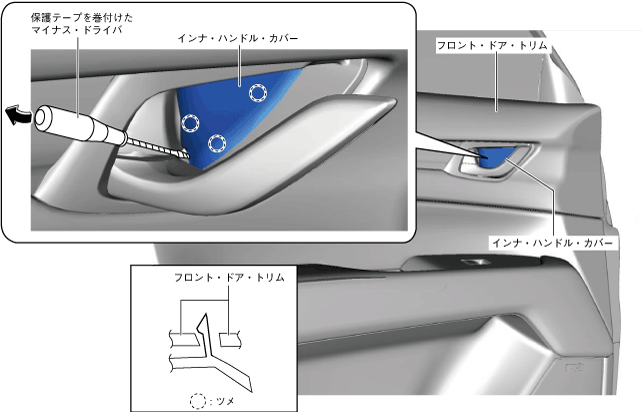 保護テープを巻付けたマイナス・ドライバ

インナ・ハンドル・カバー

フロント・ドア・トリム

インナ・ハンドル・カバー

フロント・ドア・トリム

：ツメ