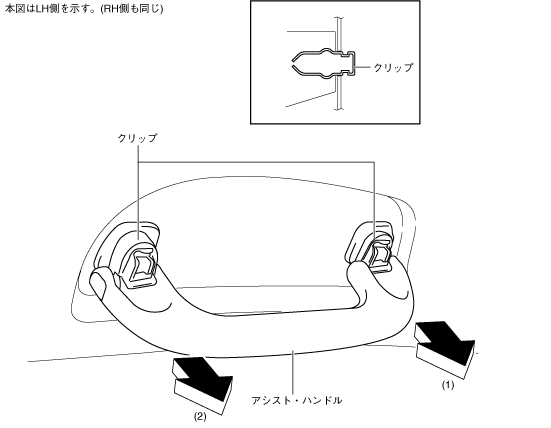 本図はLH側を示す。(RH側も同じ)

クリップ

クリップ

(1)

アシスト・ハンドル

(2)