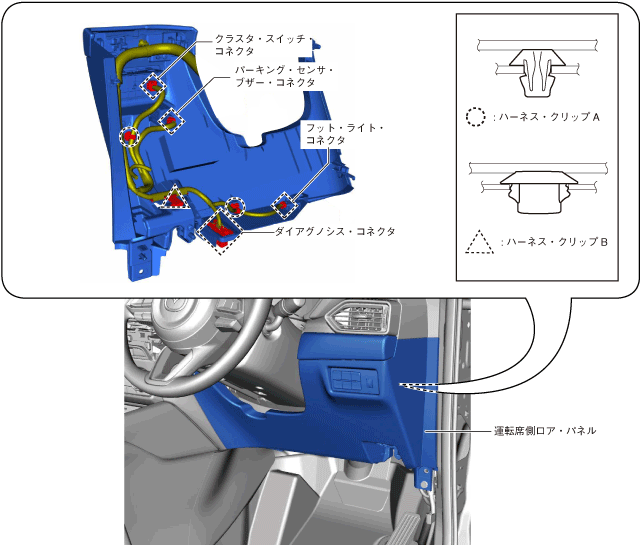 クラスタ・スイッチ・コネクタ

パーキング・センサ・ブザー・コネクタ

フット・ライト・コネクタ

ダイアグノシス・コネクタ

：ハーネス・クリップ A

：ハーネス・クリップ B

運転席側ロア・パネル