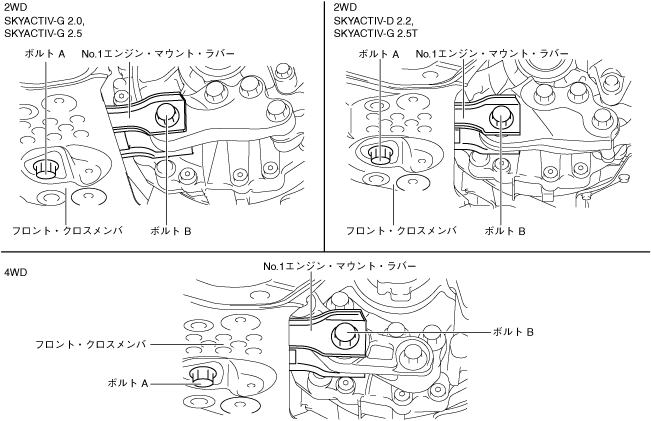 2WD
SKYACTIV-G 2.0,
SKYACTIV-G 2.5

ボルト A
No.1エンジン・マウント・ラバー
フロント・クロスメンバ
ボルト B

2WD
SKYACTIV-D 2.2,
SKYACTIV-G 2.5T

ボルト A
No.1エンジン・マウント・ラバー
フロント・クロスメンバ
ボルト B

4WD

No.1エンジン・マウント・ラバー
フロント・クロスメンバ
ボルト B
ボルト A