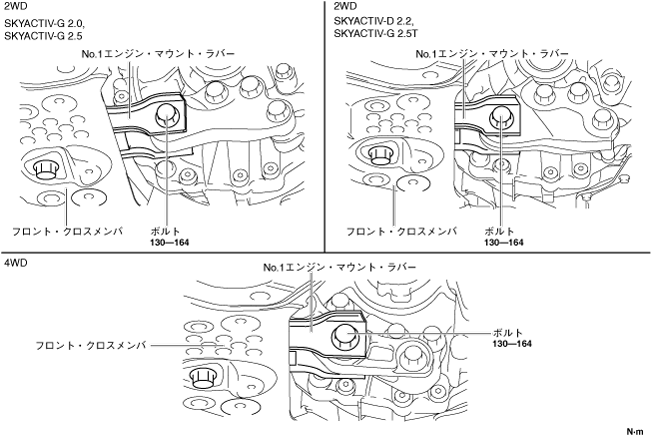 2WD

SKYACTIV-G 2.0,
SKYACTIV-G 2.5

No.1エンジン・マウント・ラバー

フロント・クロスメンバ

ボルト
130—164

2WD

SKYACTIV-D 2.2,
SKYACTIV-G 2.5T

No.1エンジン・マウント・ラバー

フロント・クロスメンバ

ボルト
130—164

4WD

No.1エンジン・マウント・ラバー

フロント・クロスメンバ

ボルト
130—164

N·m