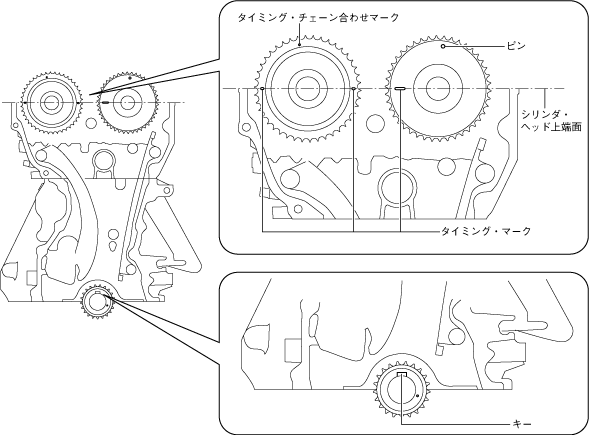 タイミング・チェーン合わせマーク

ピン

シリンダ・ヘッド上端面

タイミング・マーク

キー