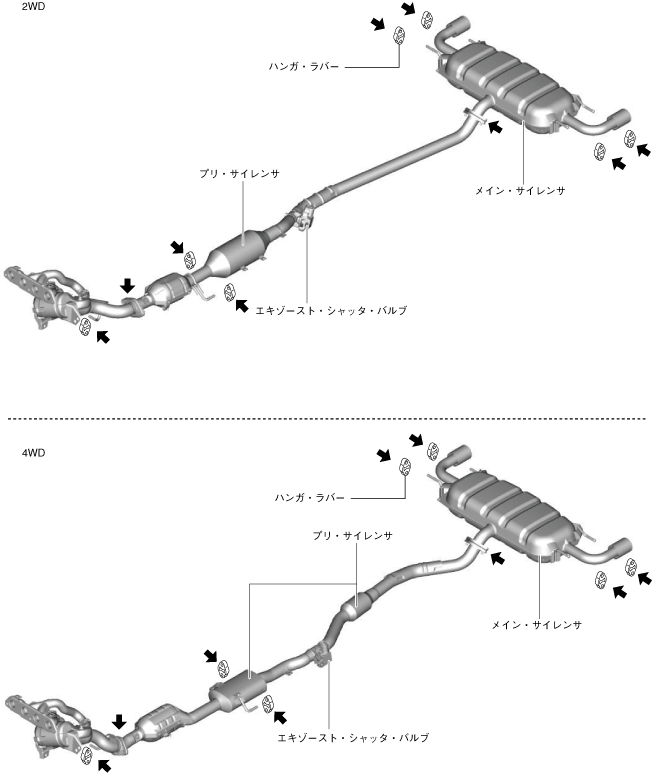 2WD

ハンガ・ラバー

プリ・サイレンサ

メイン・サイレンサ

エキゾースト・シャッタ・バルブ

4WD

ハンガ・ラバー

プリ・サイレンサ

メイン・サイレンサ

エキゾースト・シャッタ・バルブ