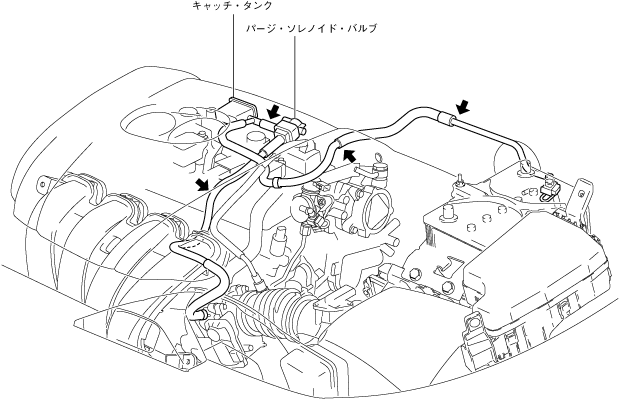 キャッチ・タンク

パージ・ソレノイド・バルブ