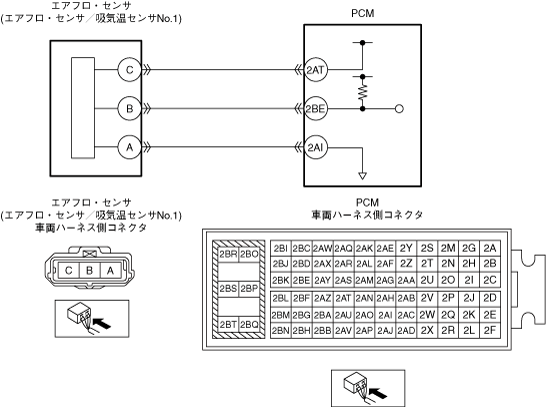 エアフロ・センサ
(エアフロ・センサ／吸気温センサNo.1)

PCM

C
B
A

2AT
2BE
2AI

エアフロ・センサ
(エアフロ・センサ／吸気温センサNo.1)
車両ハーネス側コネクタ

C B A

PCM
車両ハーネス側コネクタ

| 2BR | 2BO |
|---|---|
| 2BS | 2BP |
| 2BT | 2BQ |

| 2BI | 2BC | 2AW | 2AQ | 2AK | 2AE | 2Y | 2S | 2M | 2G | 2A |
|---|---|---|---|---|---|---|---|---|---|---|
| 2BJ | 2BD | 2AX | 2AR | 2AL | 2AF | 2Z | 2T | 2N | 2H | 2B |
| 2BK | 2BE | 2AY | 2AS | 2AM | 2AG | 2AA | 2U | 2O | 2I | 2C |
| 2BL | 2BF | 2AZ | 2AT | 2AN | 2AH | 2AB | 2V | 2P | 2J | 2D |
| 2BM | 2BG | 2BA | 2AU | 2AO | 2AI | 2AC | 2W | 2Q | 2K | 2E |
| 2BN | 2BH | 2BB | 2AV | 2AP | 2AJ | 2AD | 2X | 2R | 2L | 2F |