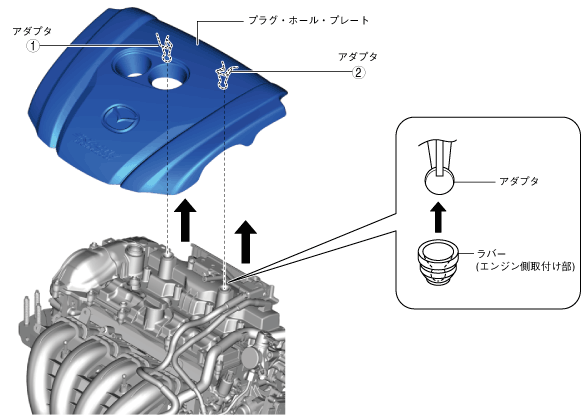 アダプタ
①
プラグ・ホール・プレート
アダプタ
②
アダプタ
ラバー
(エンジン側取付け部)