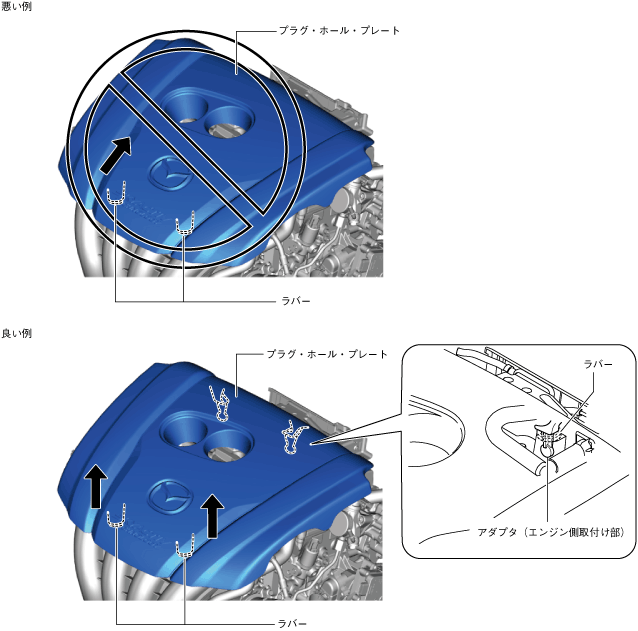 悪い例

プラグ・ホール・プレート

ラバー

良い例

プラグ・ホール・プレート

ラバー

アダプタ（エンジン側取付け部）

ラバー