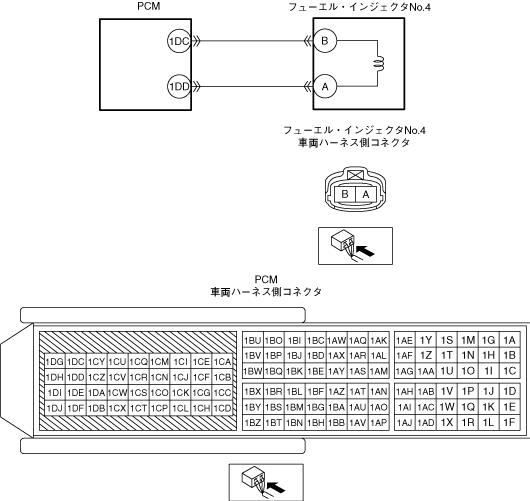 PCM

フューエル・インジェクタNo.4

1DC

1DD

B

A

フューエル・インジェクタNo.4
車両ハーネス側コネクタ

B A

PCM
車両ハーネス側コネクタ

| 1DG | 1DC | 1CY | 1CU | 1CQ | 1CM | 1CI | 1CE | 1CA |
|---|---|---|---|---|---|---|---|---|
| 1DH | 1DD | 1CZ | 1CV | 1CR | 1CN | 1CJ | 1CF | 1CB |
| 1DI | 1DE | 1DA | 1CW | 1CS | 1CO | 1CK | 1CG | 1CC |
| 1DJ | 1DF | 1DB | 1CX | 1CT | 1CP | 1CL | 1CH | 1CD |

| 1BU | 1BO | 1BI | 1BC | 1AW | 1AQ | 1AK |
|---|---|---|---|---|---|---|
| 1BV | 1BP | 1BJ | 1BD | 1AX | 1AR | 1AL |
| 1BW | 1BQ | 1BK | 1BE | 1AY | 1AS | 1AM |

| 1BX | 1BR | 1BL | 1BF | 1AZ | 1AT | 1AN |
|---|---|---|---|---|---|---|
| 1BY | 1BS | 1BM | 1BG | 1BA | 1AU | 1AO |
| 1BZ | 1BT | 1BN | 1BH | 1BB | 1AV | 1AP |

| 1AE | 1Y | 1S | 1M | 1G | 1A |
|---|---|---|---|---|---|
| 1AF | 1Z | 1T | 1N | 1H | 1B |
| 1AG | 1AA | 1U | 1O | 1I | 1C |

| 1AH | 1AB | 1V | 1P | 1J | 1D |
|---|---|---|---|---|---|
| 1AI | 1AC | 1W | 1Q | 1K | 1E |
| 1AJ | 1AD | 1X | 1R | 1L | 1F |