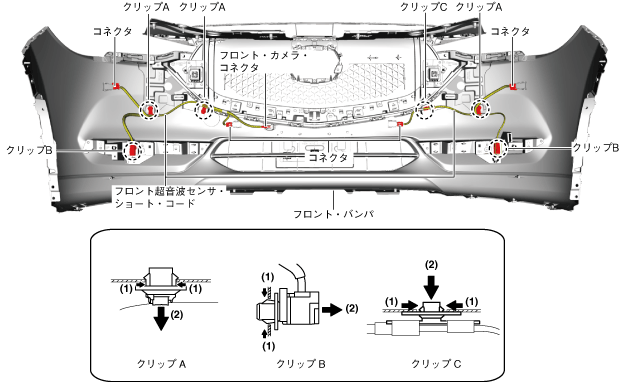 クリップA クリップA

クリップC クリップA

コネクタ

コネクタ

フロント・カメラ・コネクタ

クリップB

クリップB

コネクタ

フロント超音波センサ・ショート・コード

フロント・バンパ

(1) (1)

(2)

クリップ A

(1)

(2)

(1)

クリップ B

(2)

(1) (1)

クリップ C