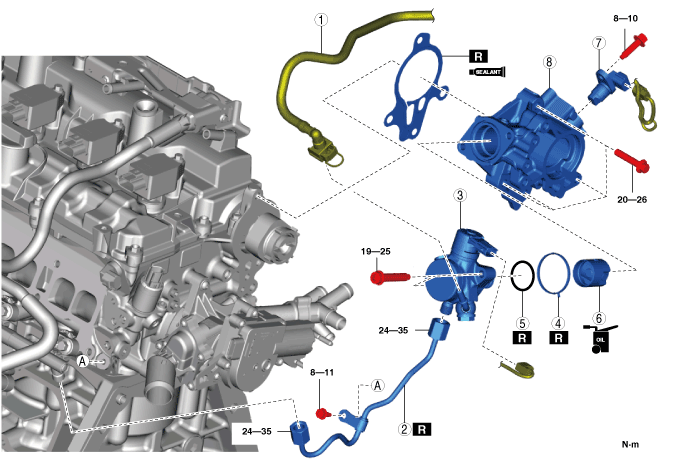 1
R
SEALANT
8—10
7
8
20—26
3
19—25
5
R
4
R
6
OIL
24—35
A
8—11
A
2 R
24—35
N·m