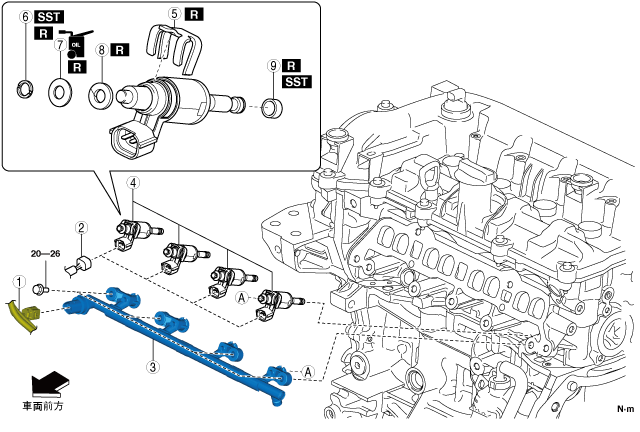 6 SST
R
7 OIL
R
8 R
5 R
9 R
SST
4
2
20—26
1
A
3
A
車両前方
N·m