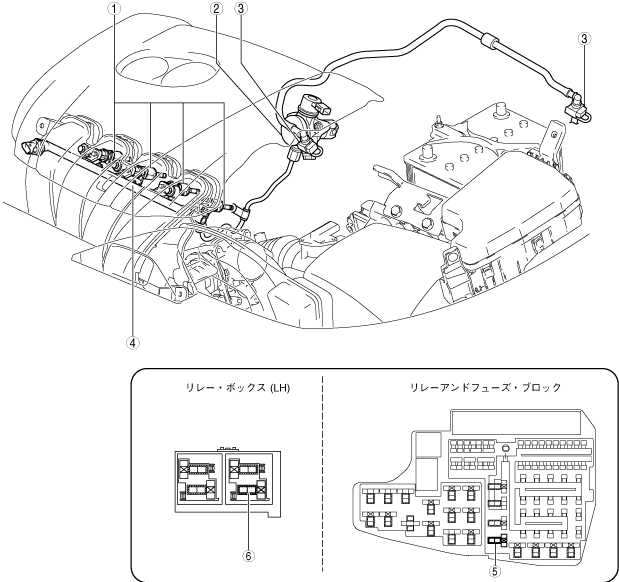 ①
②
③
③
④
リレー・ボックス (LH)
リレーアンドフューズ・ブロック
⑥
⑤