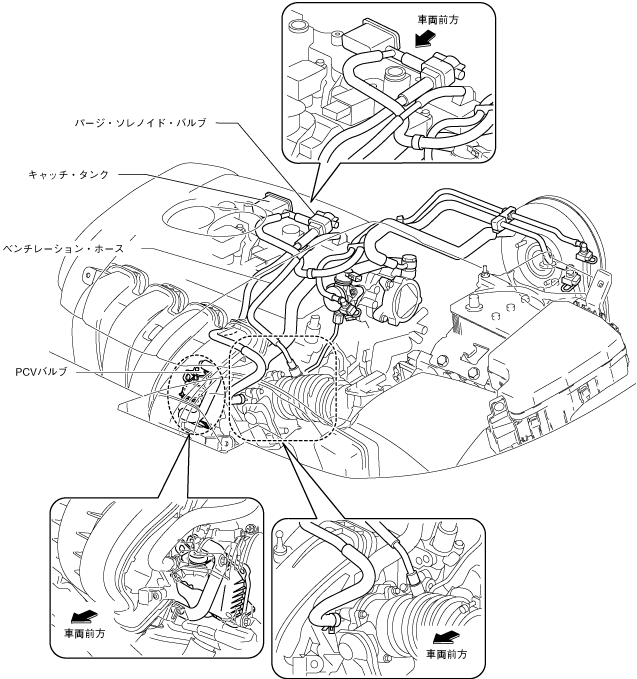 車両前方

パージ・ソレノイド・バルブ

キャッチ・タンク

ベンチレーション・ホース

PCVバルブ

車両前方

車両前方