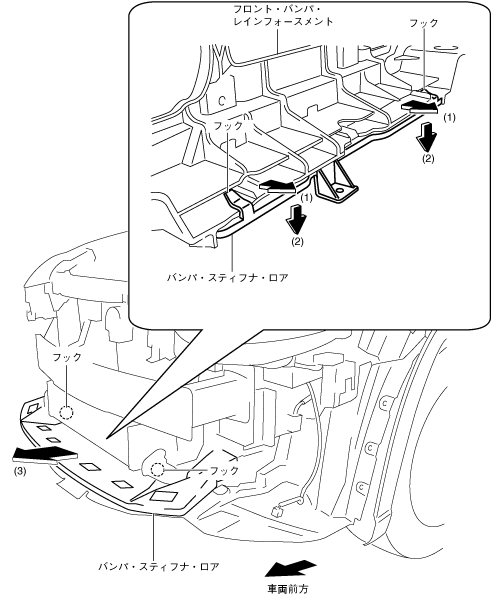 フロント・バンパ・レインフォースメント

フック

(1)

(2)

フック

(1)

(2)

バンパ・スティフナ・ロア

フック

(3)

フック

バンパ・スティフナ・ロア

車両前方