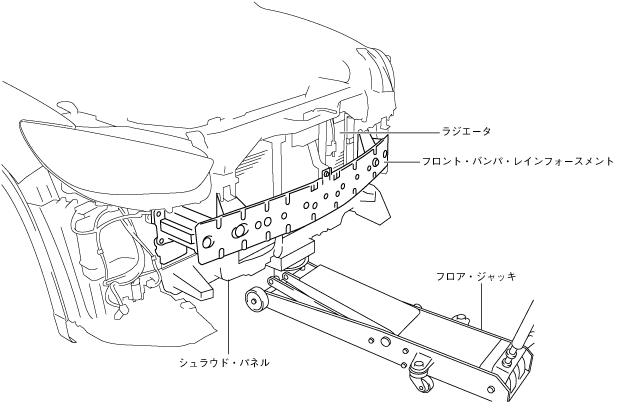 ラジエータ

フロント・バンパ・レインフォースメント

フロア・ジャッキ

シュラウド・パネル