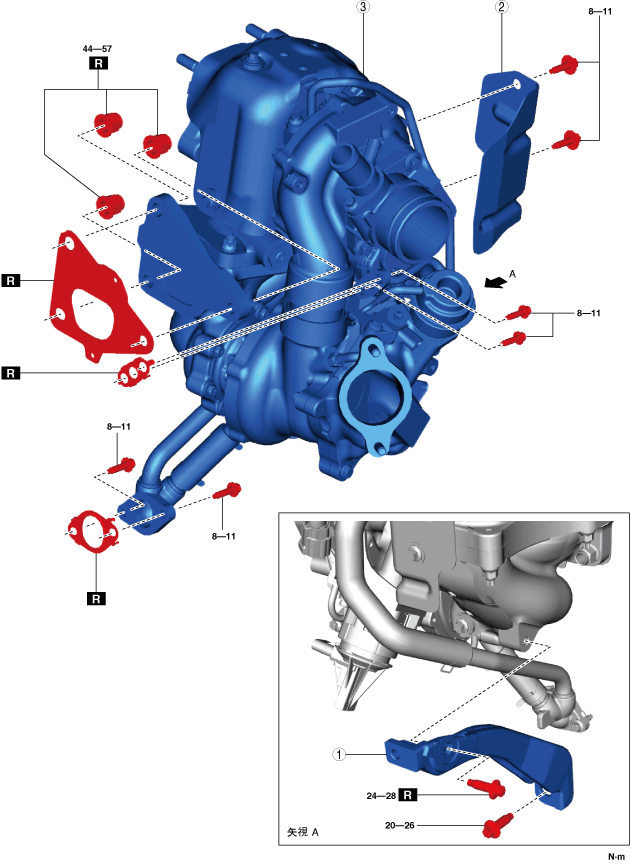 3
2
8—11
44—57
R
R
A
8—11
R
8—11
8—11
R
1
24—28 R
20—26
矢視 A
N·m