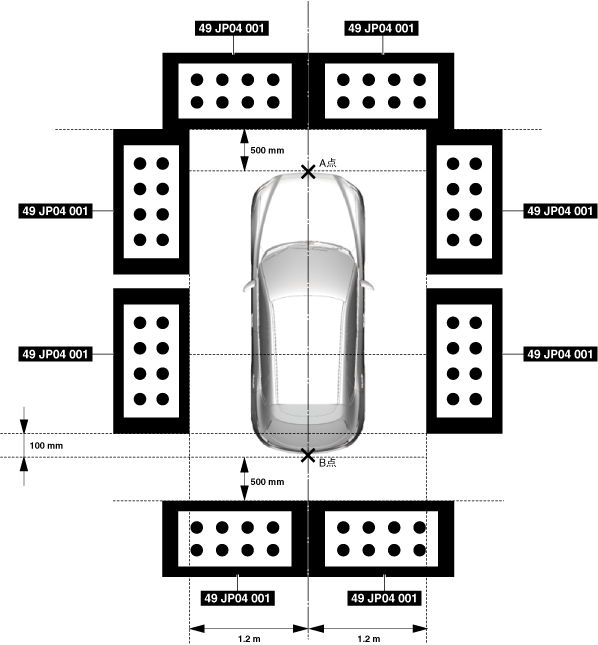 49 JP04 001
49 JP04 001
500 mm
A点
49 JP04 001
49 JP04 001
49 JP04 001
49 JP04 001
100 mm
B点
500 mm
49 JP04 001
49 JP04 001
1.2 m
1.2 m