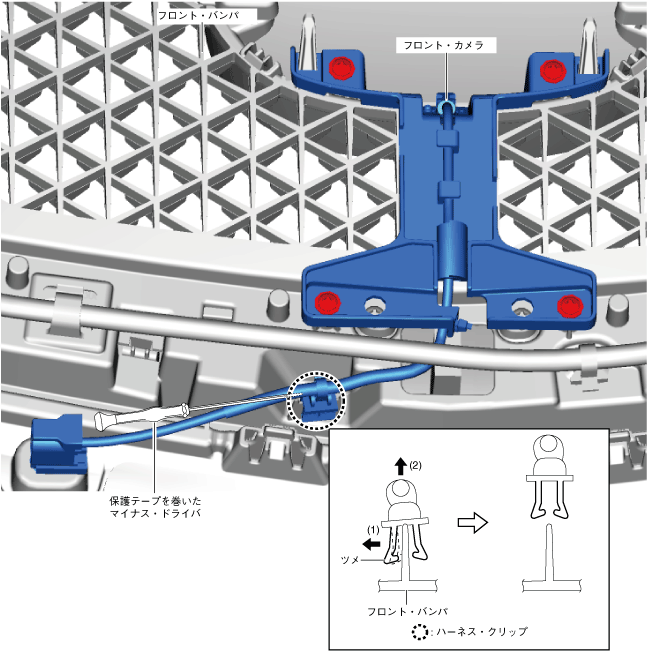 フロント・バンパ

フロント・カメラ

保護テープを巻いた
マイナス・ドライバ

(2)

(1)

ツメ

フロント・バンパ

: ハーネス・クリップ