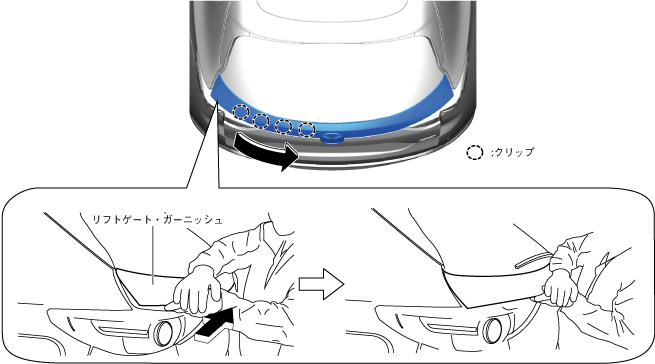 :クリップ

リフトゲート・ガーニッシュ