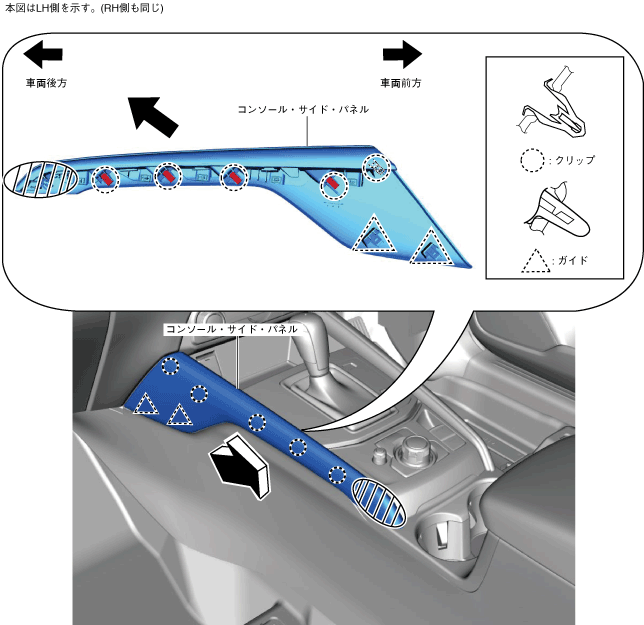 本図はLH側を示す。(RH側も同じ)

車両後方

車両前方

コンソール・サイド・パネル

：クリップ

：ガイド

コンソール・サイド・パネル