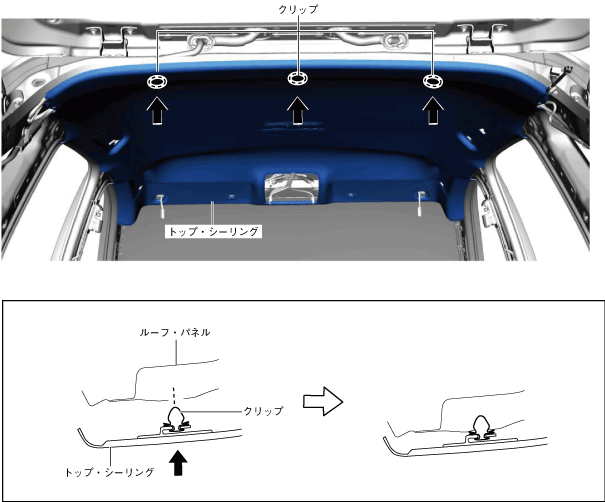 クリップ

トップ・シーリング

ルーフ・パネル

クリップ

トップ・シーリング