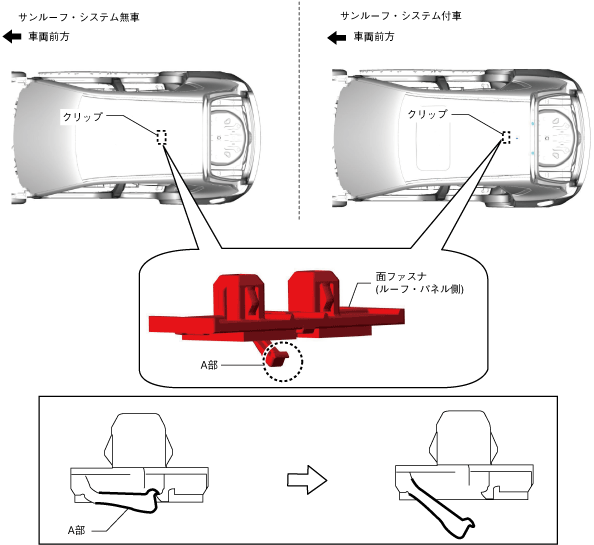 サンルーフ・システム無車

車両前方

クリップ

サンルーフ・システム付車

車両前方

クリップ

面ファスナ
(ルーフ・パネル側)

A部

A部