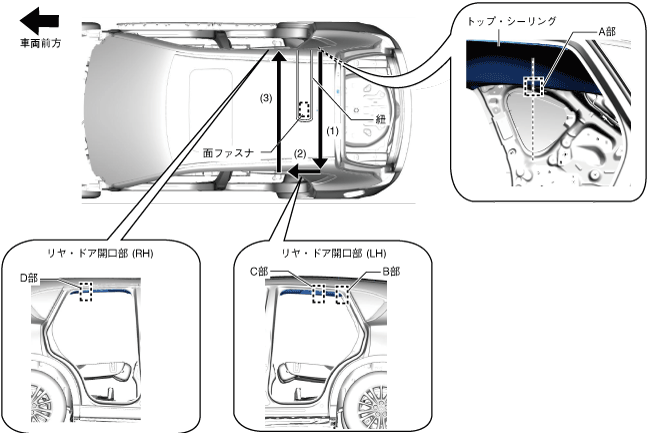 車両前方

トップ・シーリング

A部

(3)

紐

(1)

面ファスナ

(2)

リヤ・ドア開口部 (RH)

D部

リヤ・ドア開口部 (LH)

C部

B部