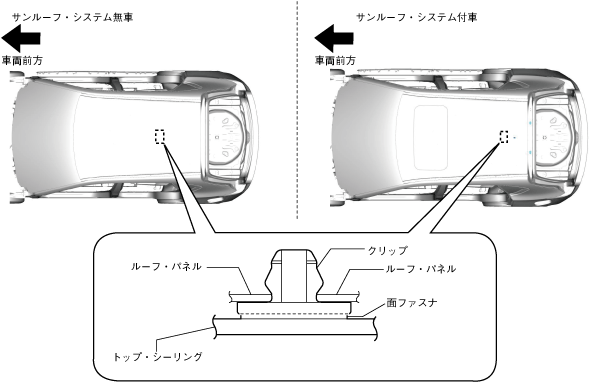 サンルーフ・システム無車

車両前方

サンルーフ・システム付車

車両前方

クリップ

ルーフ・パネル

ルーフ・パネル

面ファスナ

トップ・シーリング